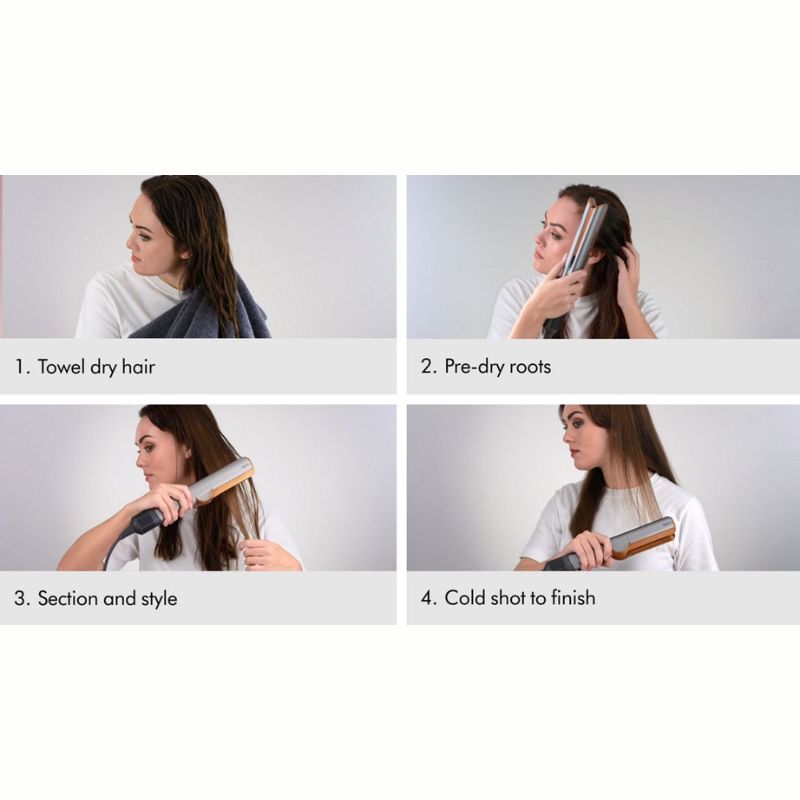 1. Towel dry hair

2. Pre-dry roots

3. Section and style

4. Cold shot to finish