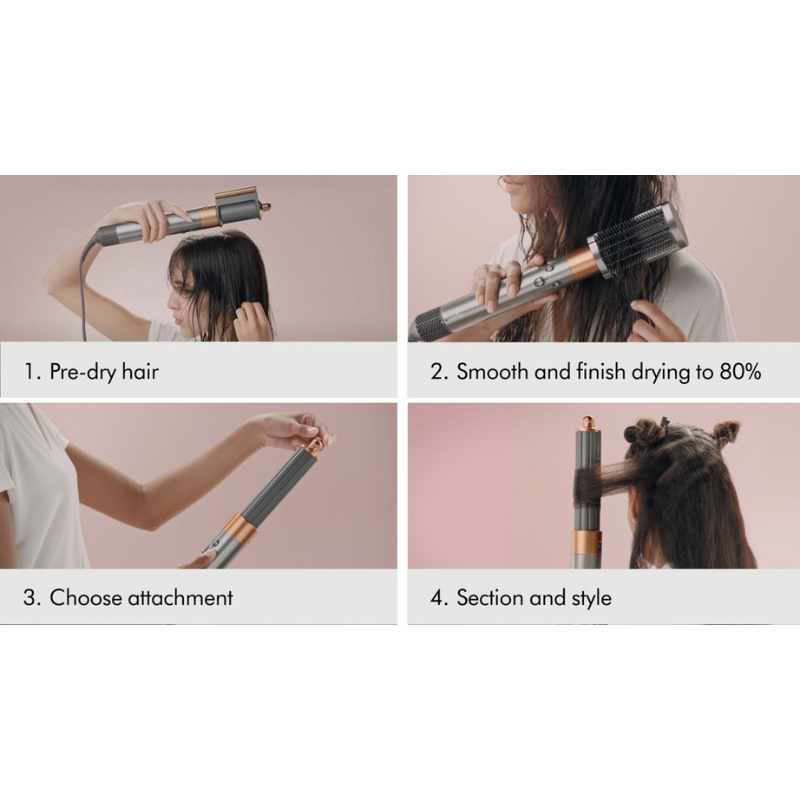 1. Pre-dry hair

2. Smooth and finish drying to 80%

3. Choose attachment

4. Section and style